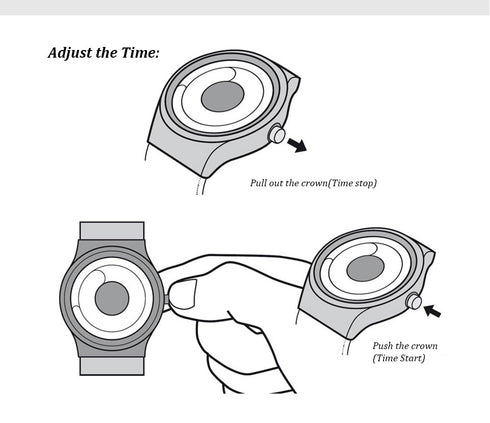 Adjust the Time:

Pull out the crown(Time stop)

Push the crown
(Time Start)